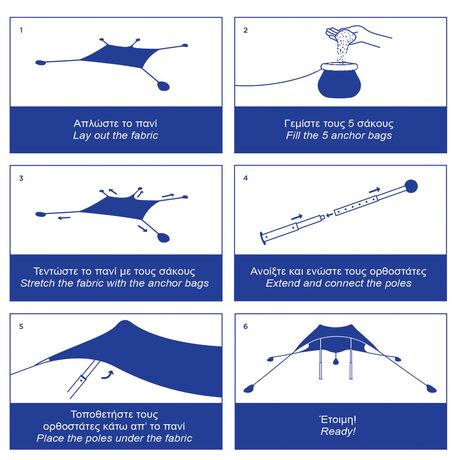 1

Απλώστε το πανί
Lay out the fabric

2

Γεμίστε τους 5 σάκους
Fill the 5 anchor bags

3

Τεντώστε το πανί με τους σάκους
Stretch the fabric with the anchor bags

4

Ανοίξτε και ενώστε τους ορθοστάτες
Extend and connect the poles

5

Τοποθετήστε τους ορθοστάτες κάτω απ' το πανί
Place the poles under the fabric

6

Έτοιμη!
Ready!