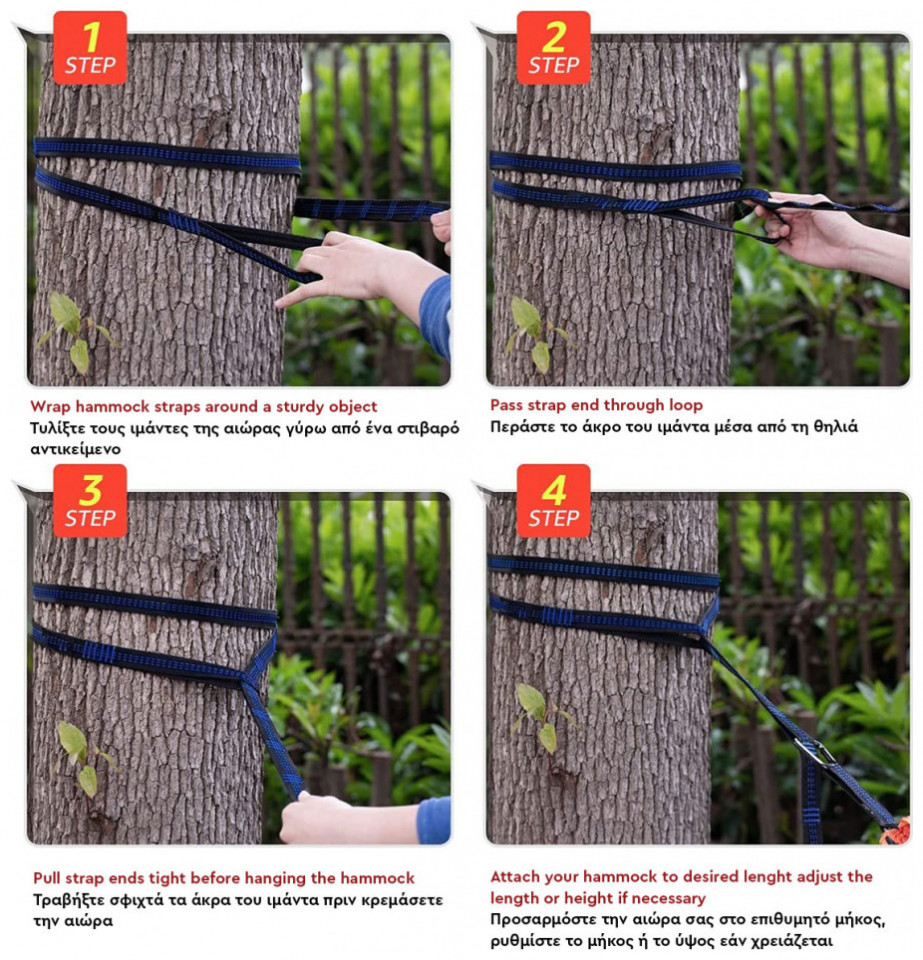 1
STEP

Wrap hammock straps around a sturdy object
Τυλίξτε τους ιμάντες της αιώρας γύρω από ένα στιβαρό αντικείμενο

2
STEP

Pass strap end through loop
Περάστε το άκρο του ιμάντα μέσα από τη θηλιά

3
STEP

Pull strap ends tight before hanging the hammock
Τραβήξτε σφιχτά τα άκρα του ιμάντα πριν κρεμάσετε την αιώρα

4
STEP

Attach your hammock to desired lenght adjust the length or height if necessary
Προσαρμόστε την αιώρα σας στο επιθυμητό μήκος, ρυθμίστε το μήκος ή το ύψος εάν χρειάζεται