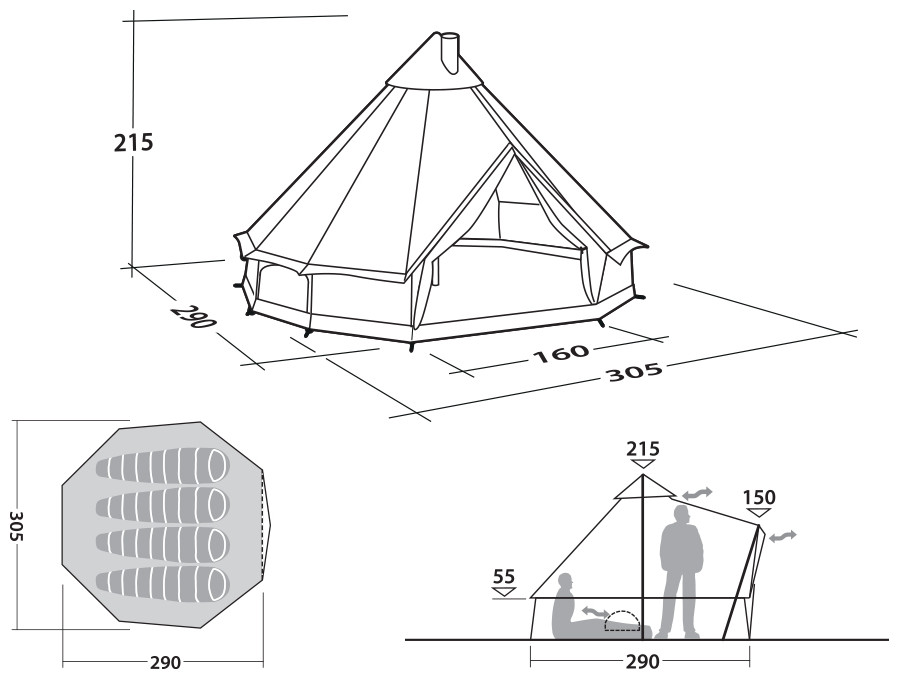 215

290

160

305

305

290

215

150

55

290