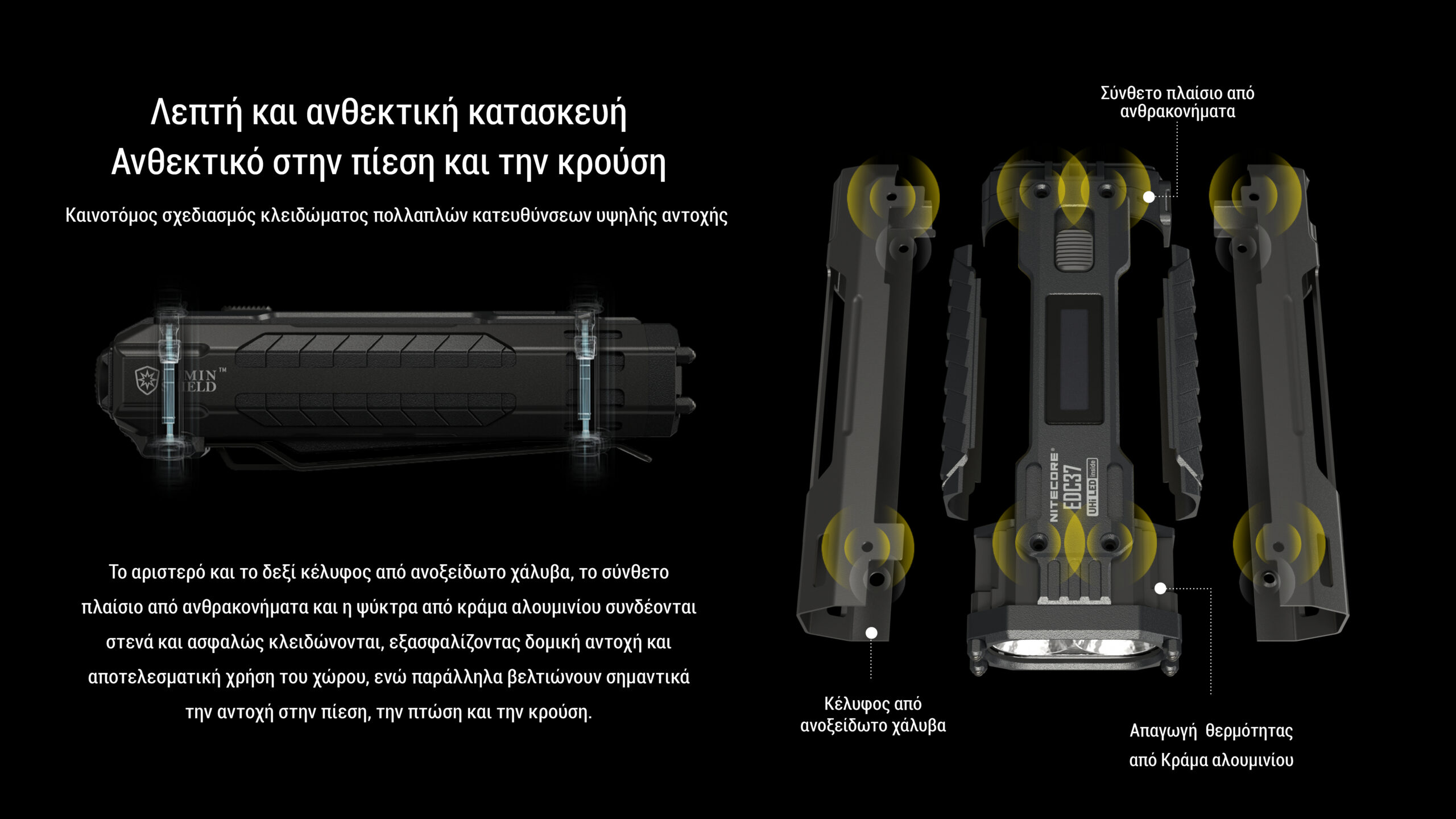 Λεπτή και ανθεκτική κατασκευή
Ανθεκτικό στην πίεση και την κρούση

Καινοτόμος σχεδιασμός κλειδώματος πολλαπλών κατευθύνσεων υψηλής αντοχής

MIN™
IELD

Το αριστερό και το δεξί κέλυφος από ανοξείδωτο χάλυβα, το σύνθετο πλαίσιο από ανθρακονήματα και η ψύκτρα από κράμα αλουμινίου συνδέονται στενά και ασφαλώς κλειδώνονται, εξασφαλίζοντας δομική αντοχή και αποτελεσματική χρήση του χώρου, ενώ παράλληλα βελτιώνουν σημαντικά την αντοχή στην πίεση, την πτώση και την κρούση.

Σύνθετο πλαίσιο από ανθρακονήματα

NITECORE®
EDC37
UHi LED inside

Κέλυφος από ανοξείδωτο χάλυβα

Απαγωγή θερμότητας από Κράμα αλουμινίου