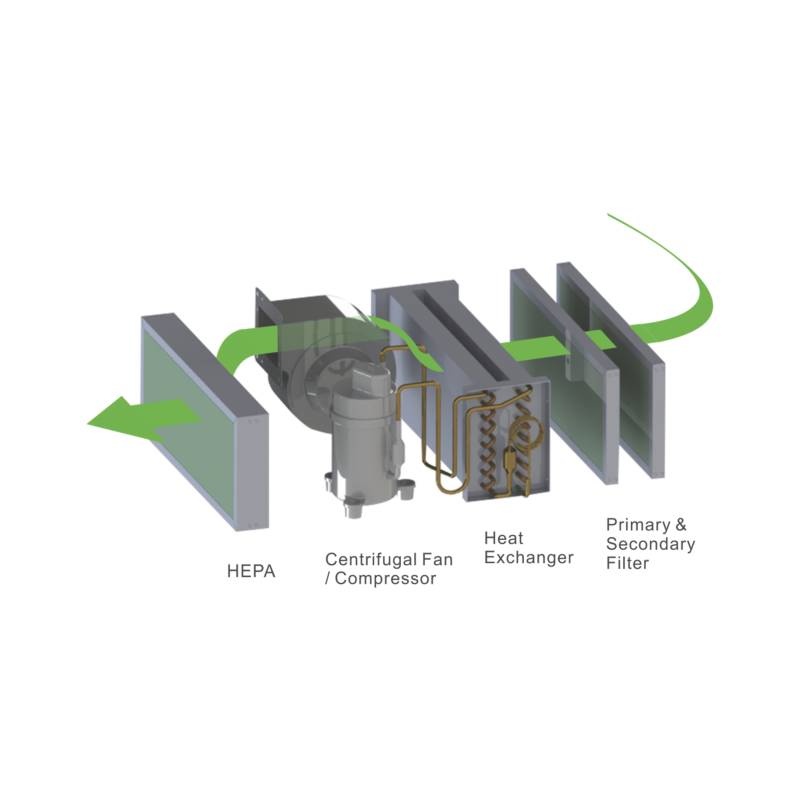 HEPA

Centrifugal Fan / Compressor

Heat Exchanger

Primary & Secondary Filter