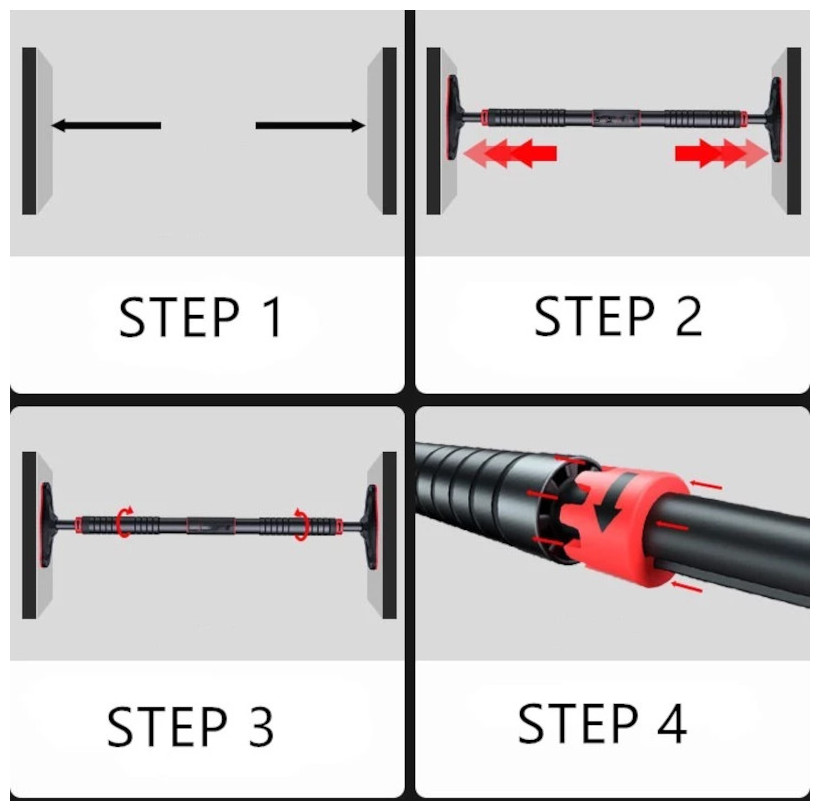 STEP 1

STEP 2

STEP 3

STEP 4