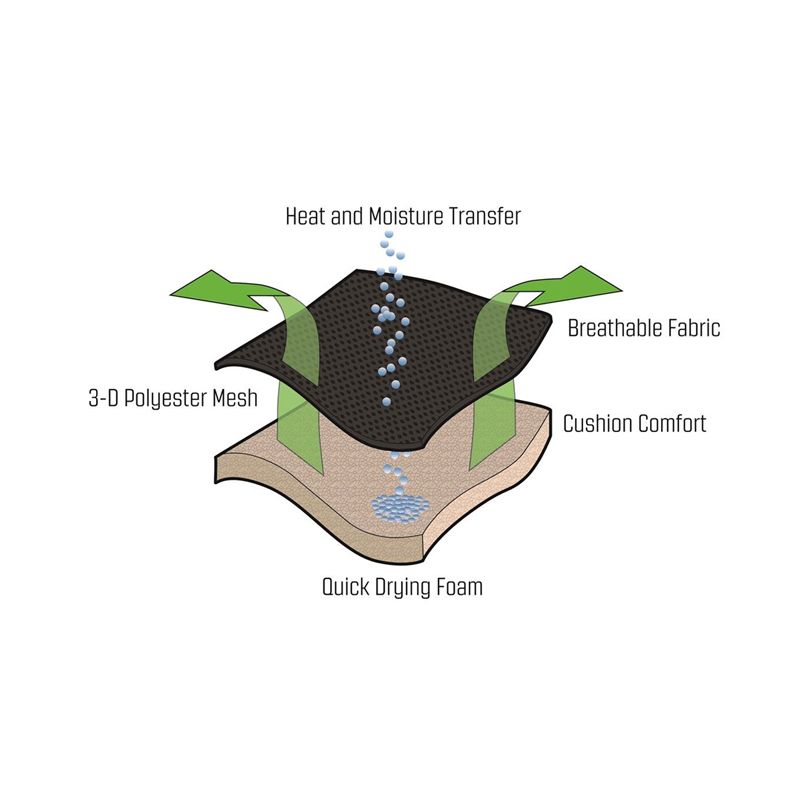 Heat and Moisture Transfer

Breathable Fabric

3-D Polyester Mesh

Cushion Comfort

Quick Drying Foam