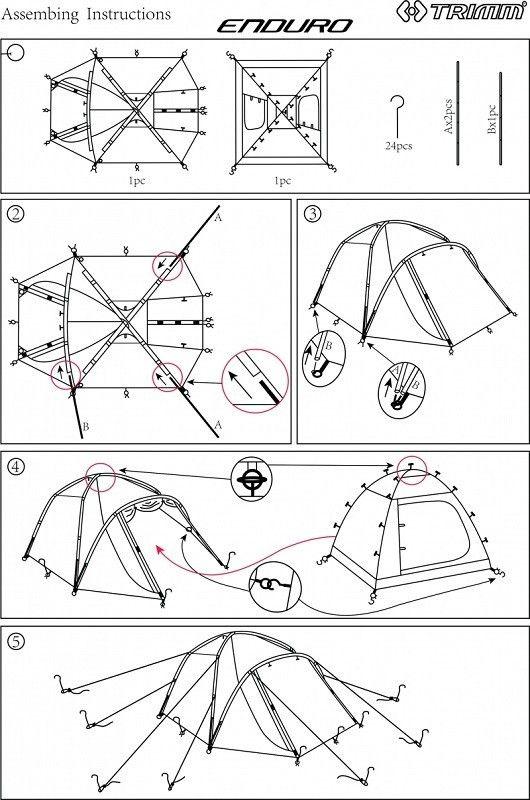 Assembing Instructions

ENDURO

TRIMM

1pc

1pc

24pcs

Ax2pcs

Bx1pc

②

A

B

A

③

B

A

B

④

⑤